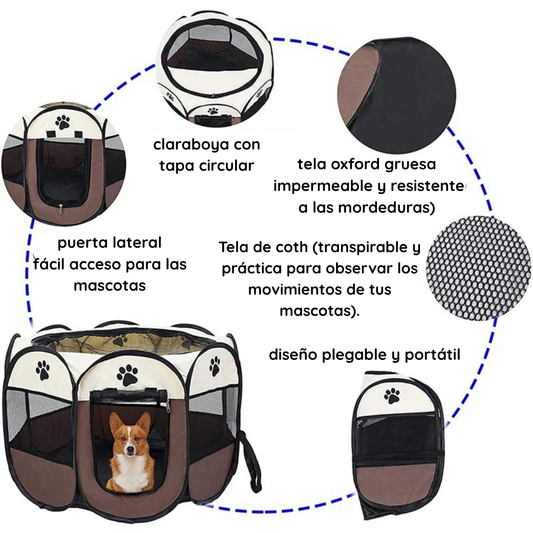 claraboya con tapa circular

tela oxford gruesa impermeable y resistente a las mordeduras)

puerta lateral fácil acceso para las mascotas

Tela de coth (transpirable y práctica para observar los movimientos de tus mascotas).

diseño plegable y portátil